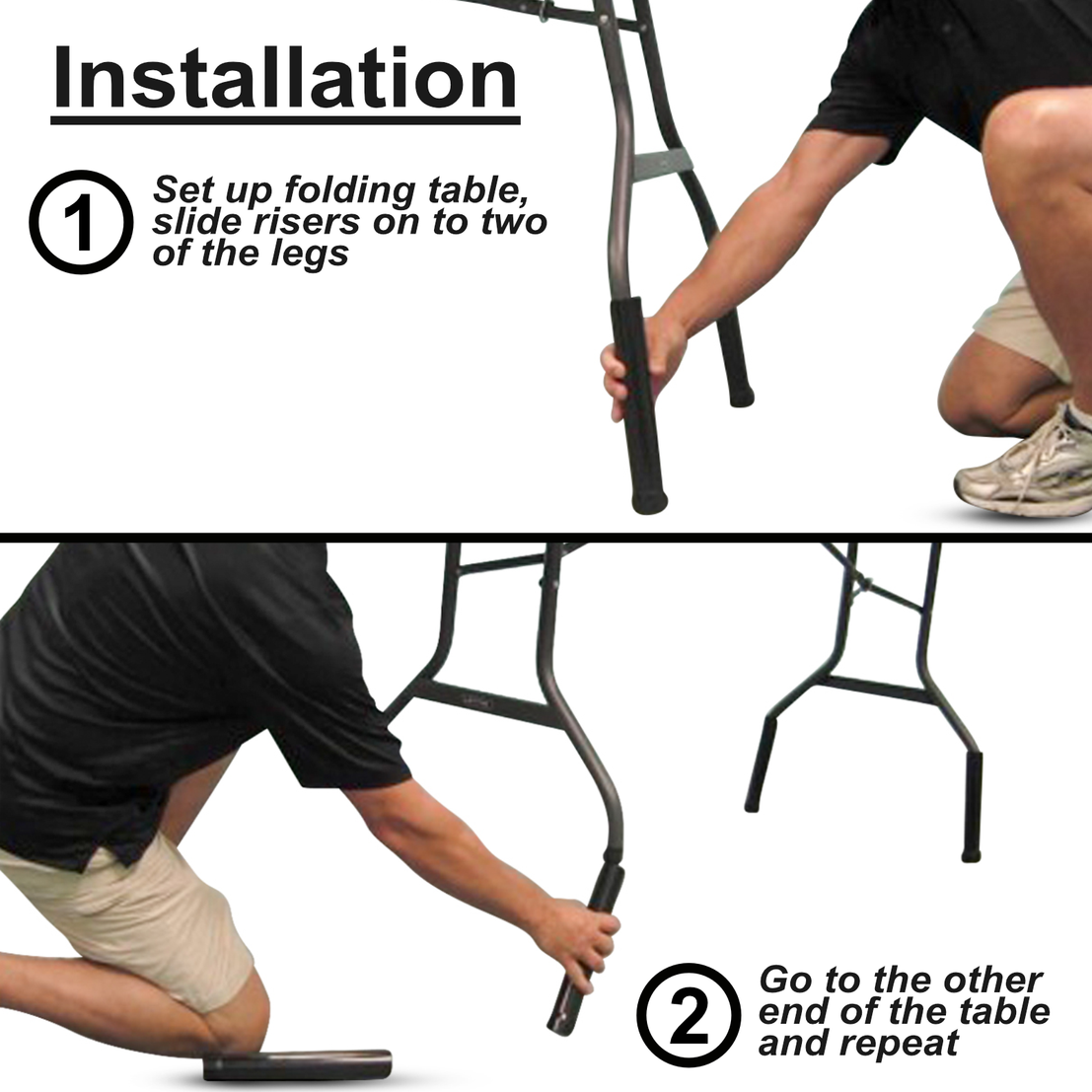 Installation

1 Set up folding table, slide risers on to two of the legs

2 Go to the other end of the table and repeat