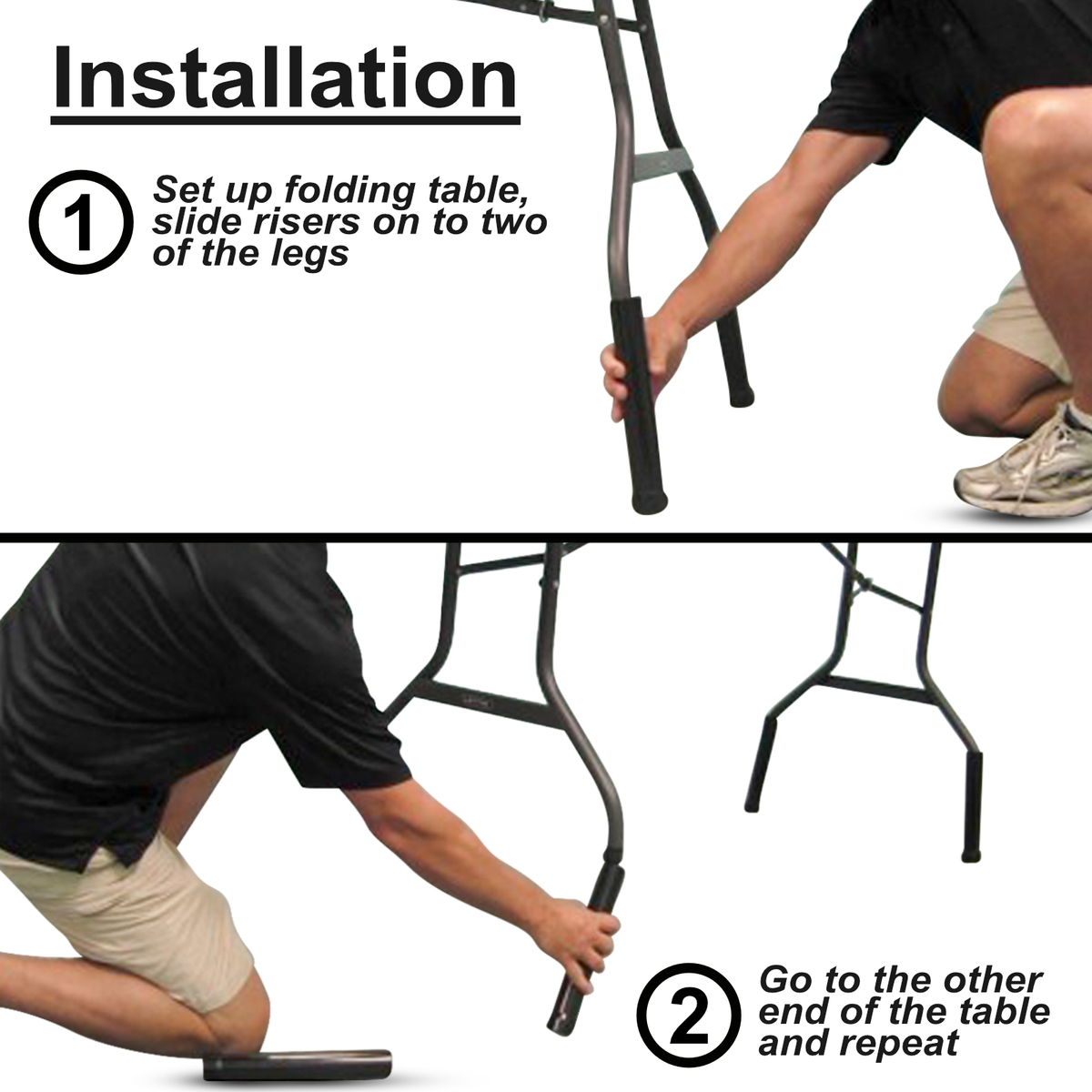 Installation

1 Set up folding table, slide risers on to two of the legs

2 Go to the other end of the table and repeat